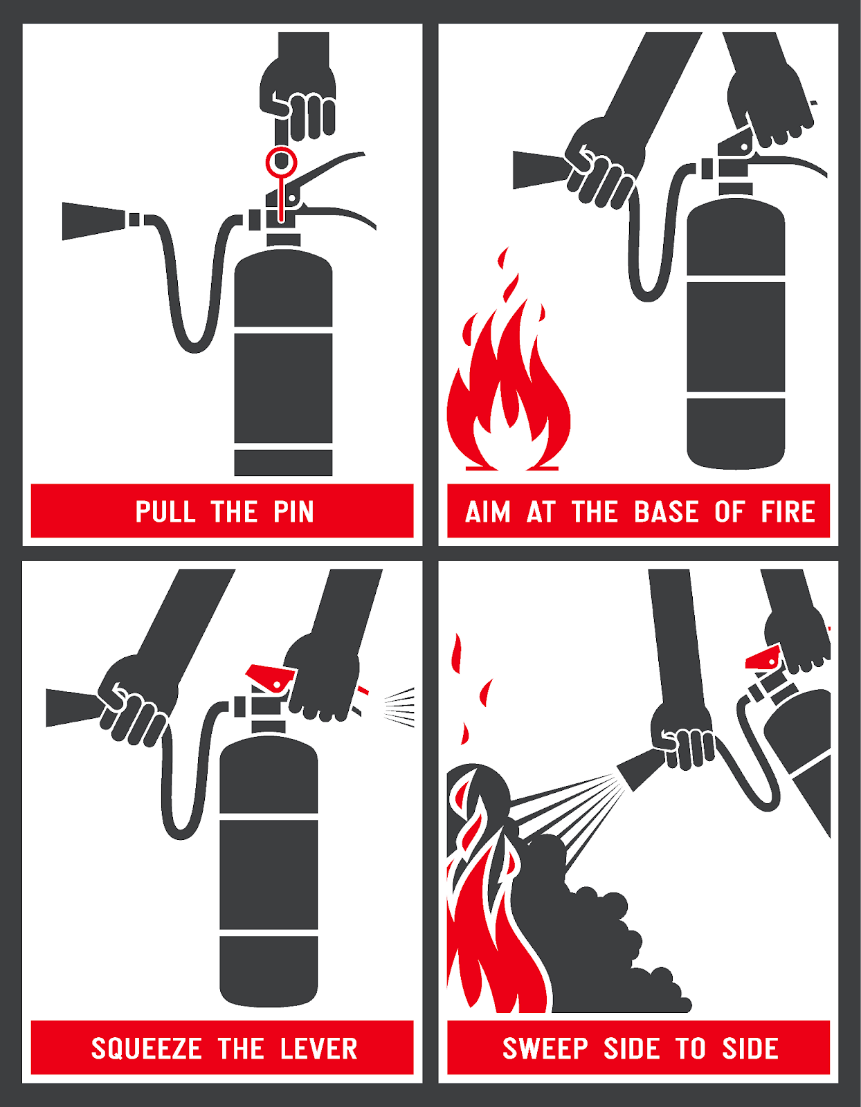 PULL THE PIN

AIM AT THE BASE OF FIRE

SQUEEZE THE LEVER

SWEEP SIDE TO SIDE